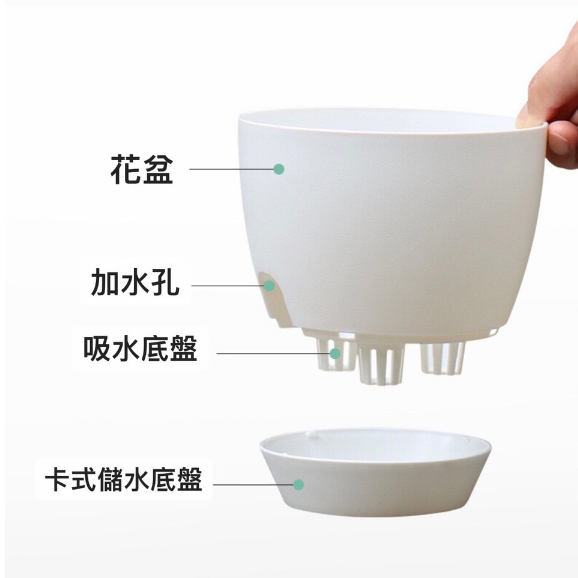 花盆

加水孔

吸水底盤

卡式儲水底盤