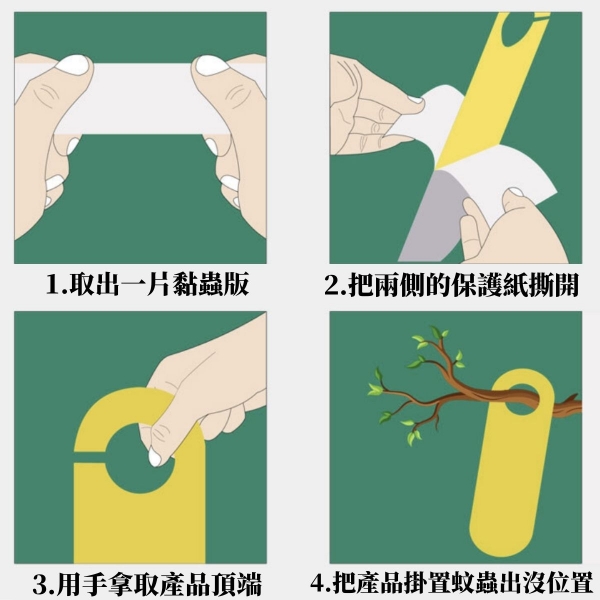 1.取出一片黏蟲版

2.把兩側的保護紙撕開

3.用手拿取產品頂端

4.把產品掛置蚊蟲出沒位置